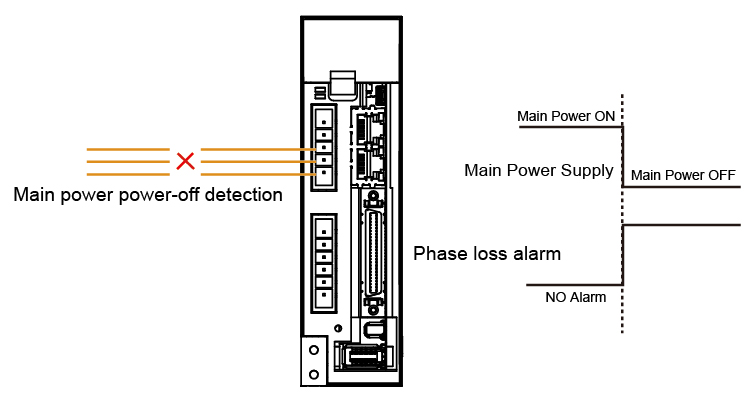 Main power power-off detection

Main Power ON

Main Power Supply

Main Power OFF

Phase loss alarm

NO Alarm