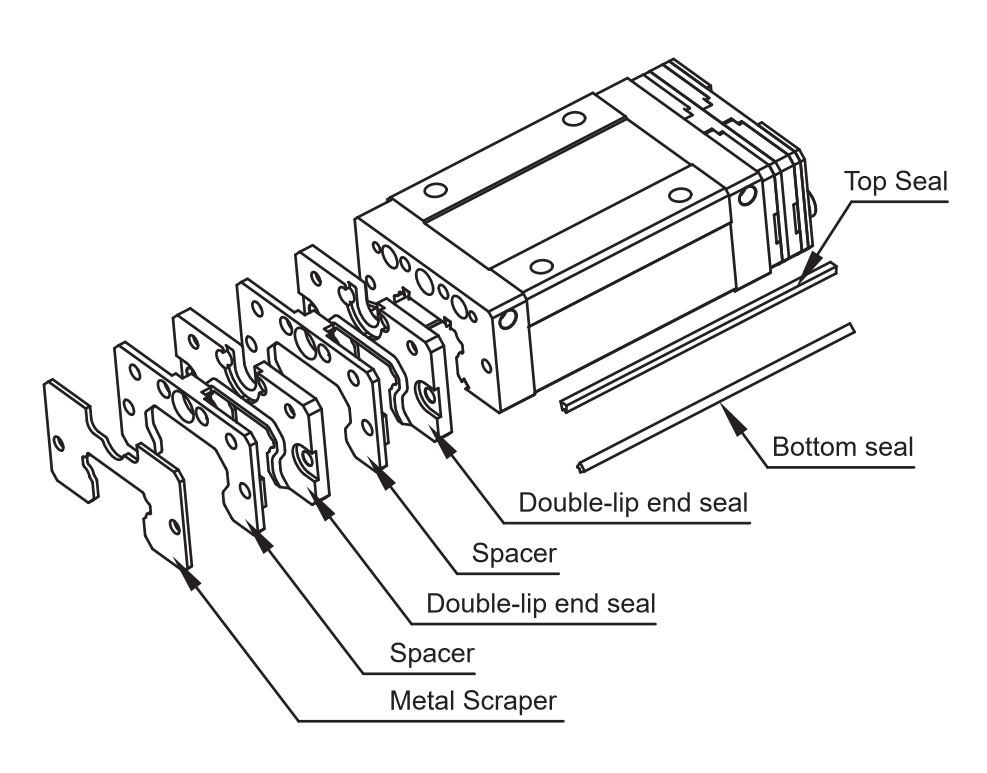 Top Seal

Bottom seal

Double-lip end seal

Spacer

Double-lip end seal

Spacer

Metal Scraper