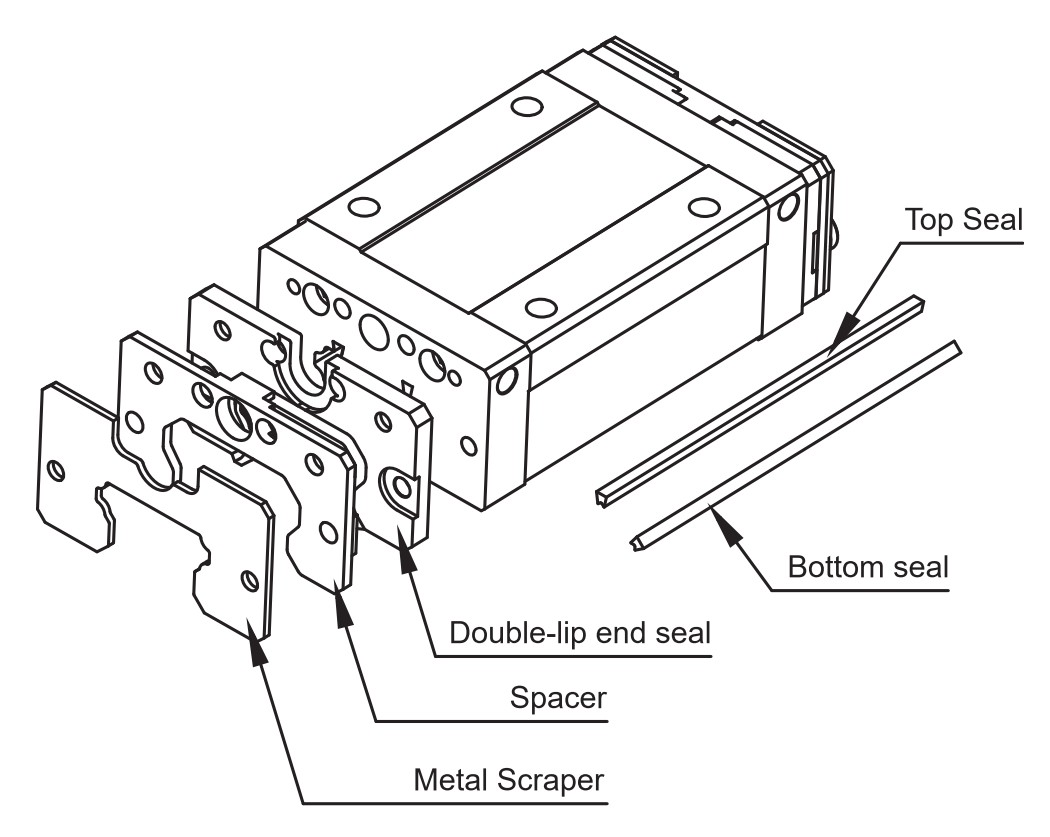 Top Seal
Bottom seal
Double-lip end seal
Spacer
Metal Scraper