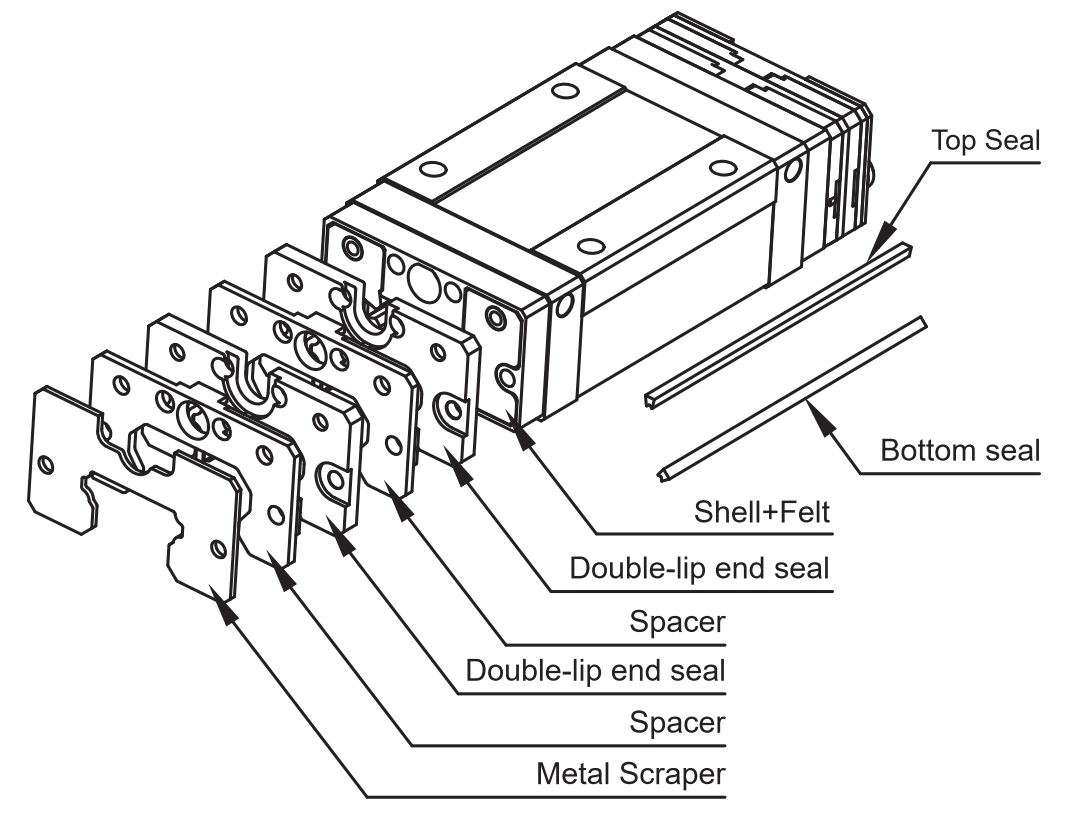 Top Seal
Bottom seal
Shell+Felt
Double-lip end seal
Spacer
Double-lip end seal
Spacer
Metal Scraper