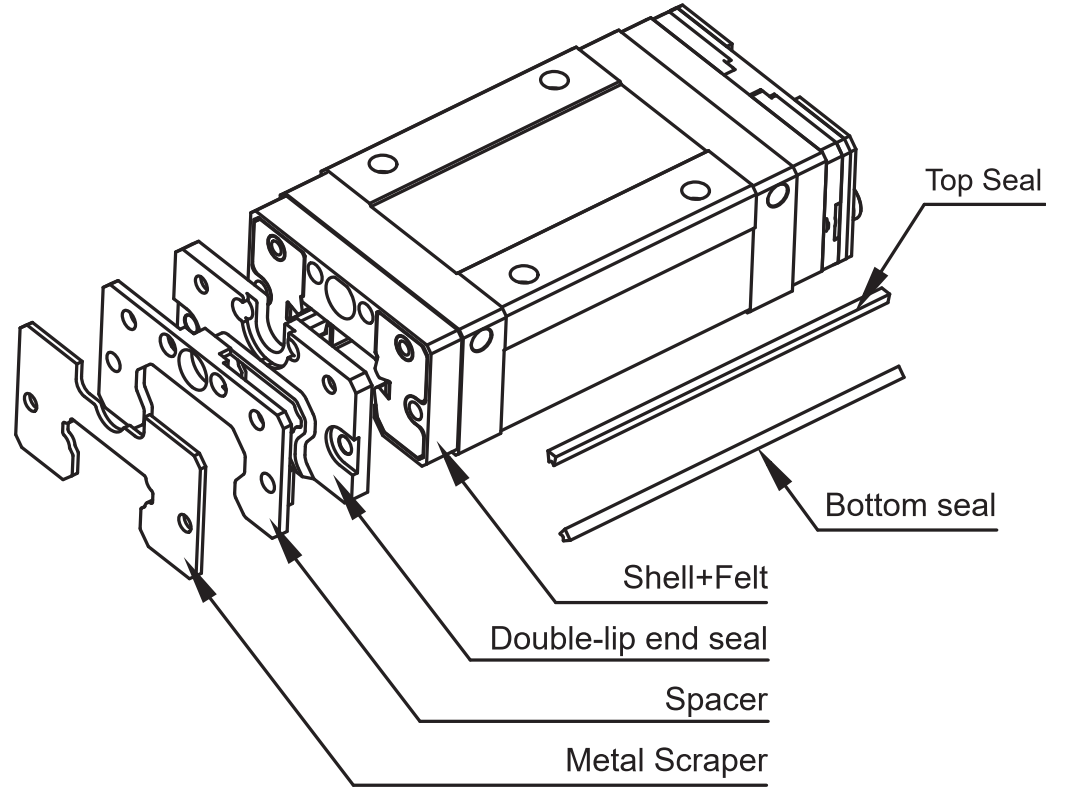 Top Seal

Bottom seal

Shell+Felt

Double-lip end seal

Spacer

Metal Scraper