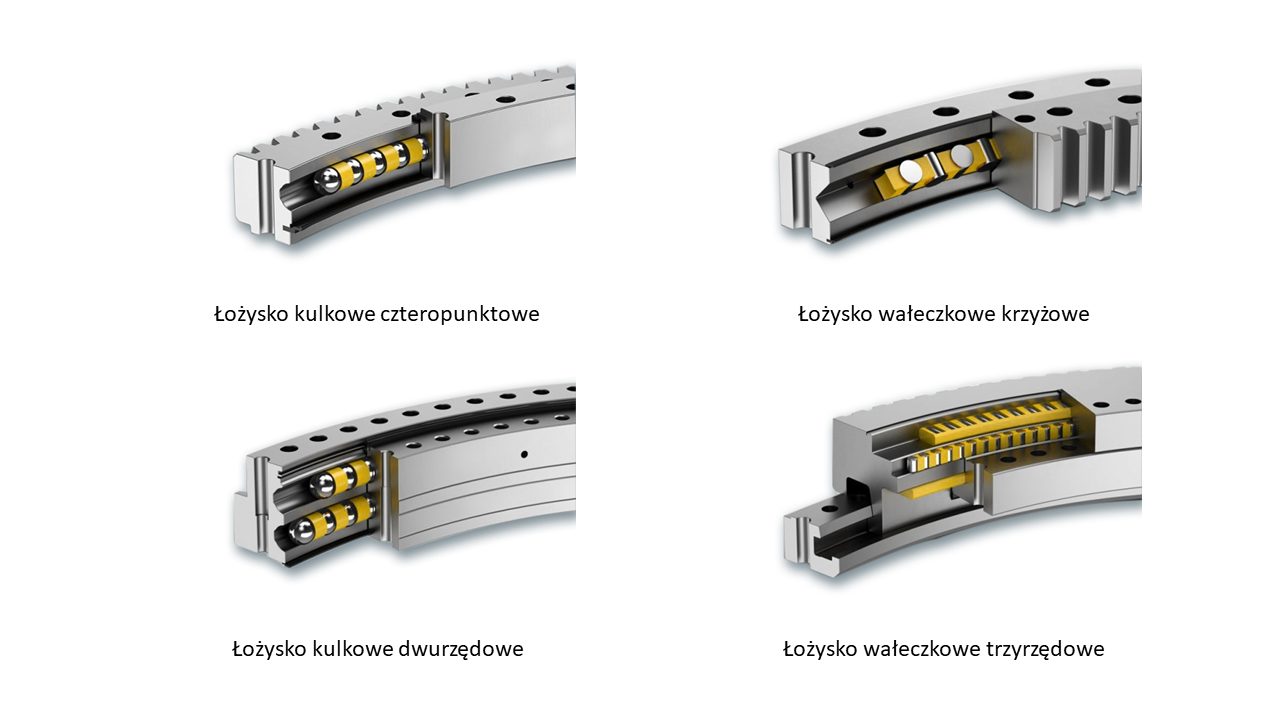 Łożysko kulkowe czteropunktowe

Łożysko wałeczkowe krzyżowe

Łożysko kulkowe dwurzędowe

Łożysko wałeczkowe trzyrzędowe